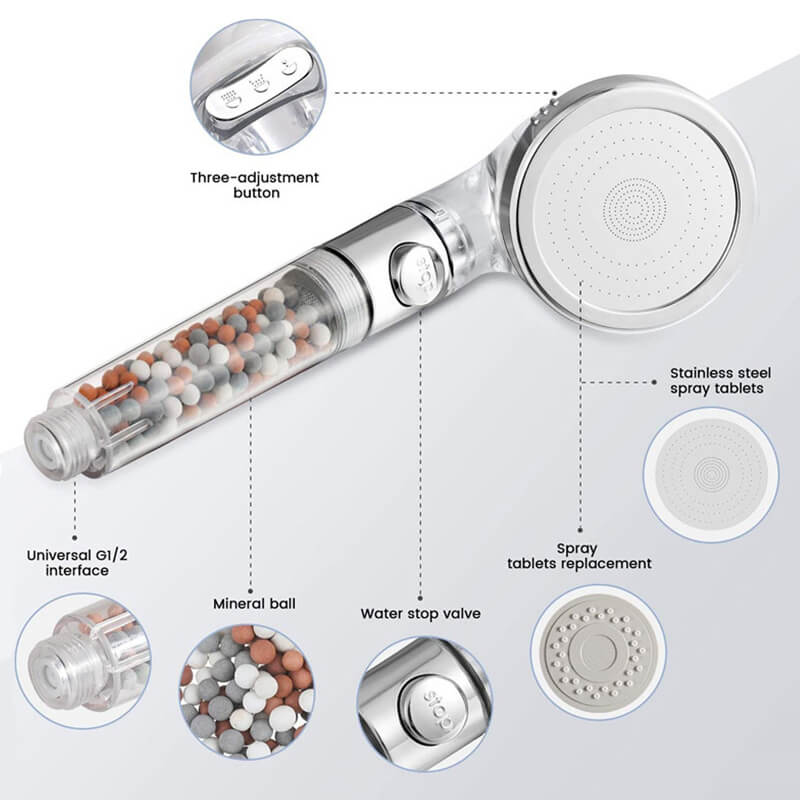 Three-adjustment button

stop

Stainless steel spray tablets

Spray tablets replacement

Universal G1/2 interface

Mineral ball

Water stop valve

stop